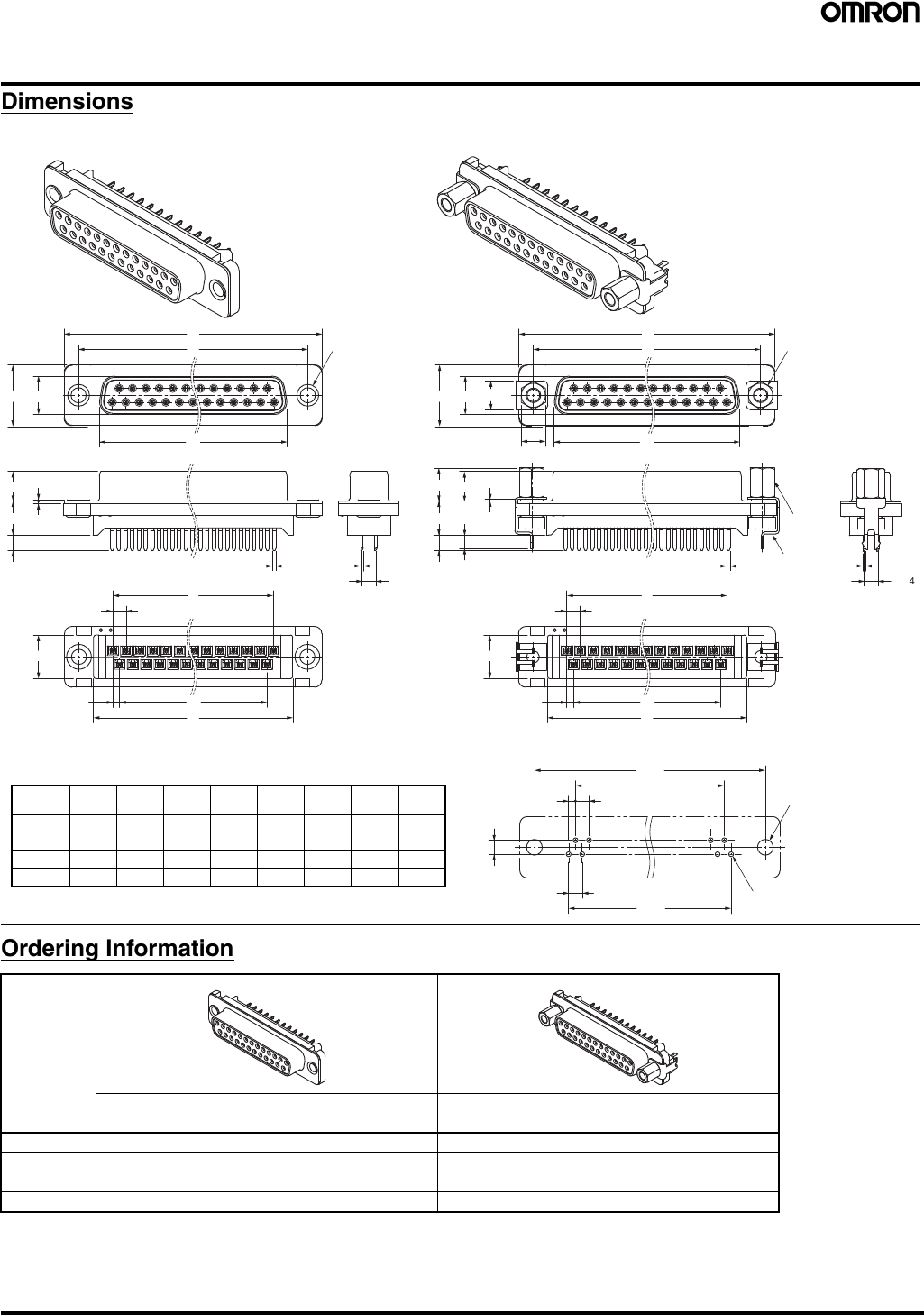 OMRON

Dimensions

4

Ordering Information